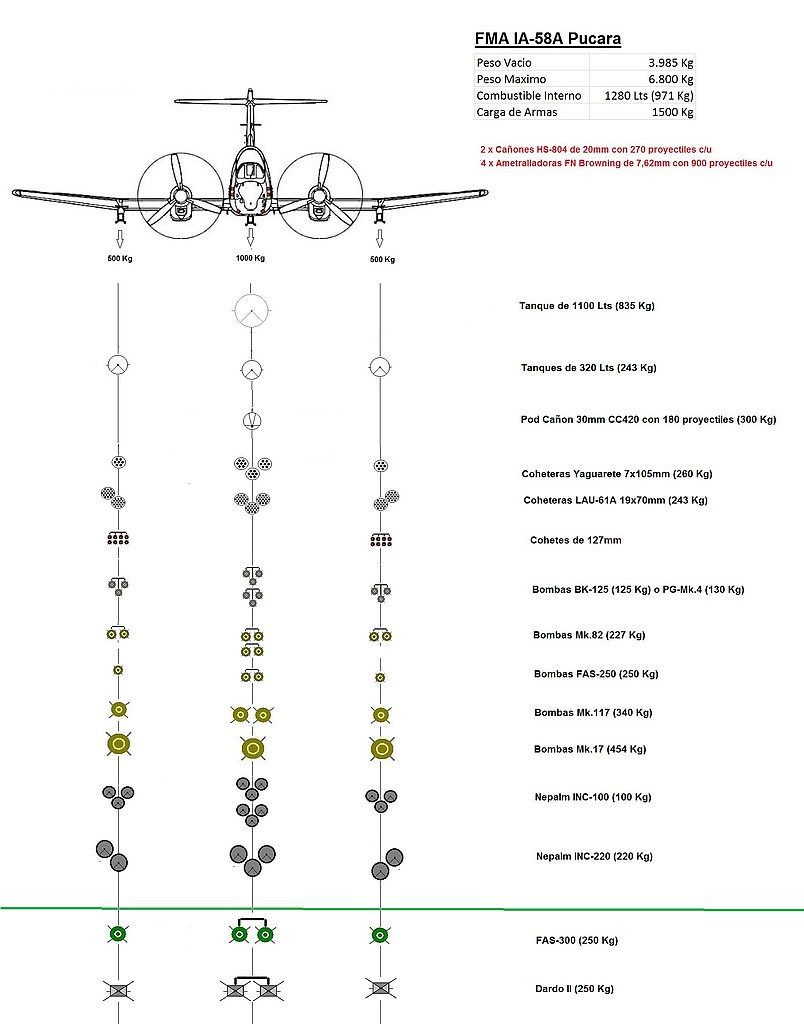 FMA IA-58A Pucara

| Peso Vacio | 3.985 Kg |
|---|---|
| Peso Maximo | 6.800 Kg |
| Combustible Interno | 1280 Lts (971 Kg) |
| Carga de Armas | 1500 Kg |

2 x Cañones HS-804 de 20mm con 270 proyectiles c/u
4 x Ametralladoras FN Browning de 7,62mm con 900 proyectiles c/u

500 Kg
1000 Kg
500 Kg

Tanque de 1100 Lts (835 Kg)

Tanques de 320 Lts (243 Kg)

Pod Cañon 30mm CC420 con 180 proyectiles (300 Kg)

Coheteras Yaguarete 7x105mm (260 Kg)

Coheteras LAU-61A 19x70mm (243 Kg)

Cohetes de 127mm

Bombas BK-125 (125 Kg) o PG-Mk.4 (130 Kg)

Bombas Mk.82 (227 Kg)

Bombas FAS-250 (250 Kg)

Bombas Mk.117 (340 Kg)

Bombas Mk.17 (454 Kg)

Nepalm INC-100 (100 Kg)

Nepalm INC-220 (220 Kg)

FAS-300 (250 Kg)

Dardo II (250 Kg)